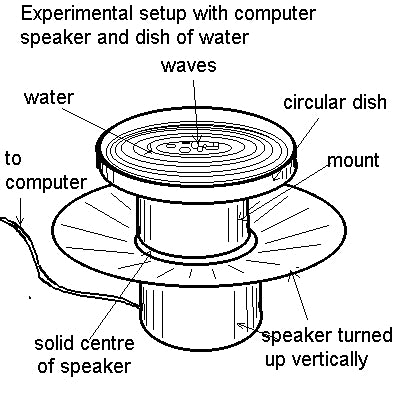 Experimental setup with computer speaker and dish of water

waves

water

circular dish

to computer

mount

solid centre of speaker

speaker turned up vertically